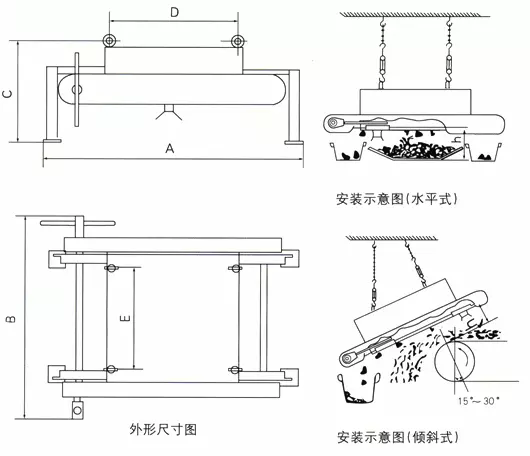 D

C

A

h

安装示意图(水平式)

B

E

h

15°~30°

外形尺寸图

安装示意图(倾斜式)